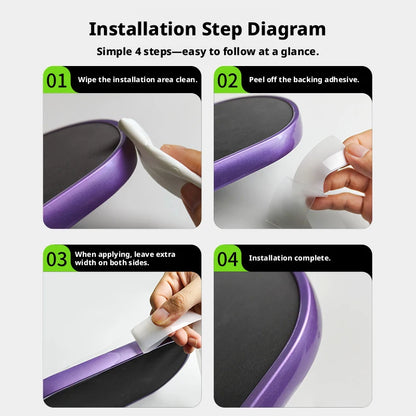 Installation Step Diagram

Simple 4 steps—easy to follow at a glance.

01 Wipe the installation area clean.

02 Peel off the backing adhesive.

03 When applying, leave extra width on both sides.

04 Installation complete.