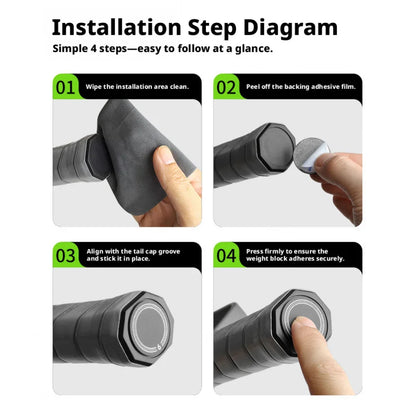 Installation Step Diagram

Simple 4 steps—easy to follow at a glance.

01 Wipe the installation area clean.

02 Peel off the backing adhesive film.

03 Align with the tail cap groove and stick it in place.

04 Press firmly to ensure the weight block adheres securely.